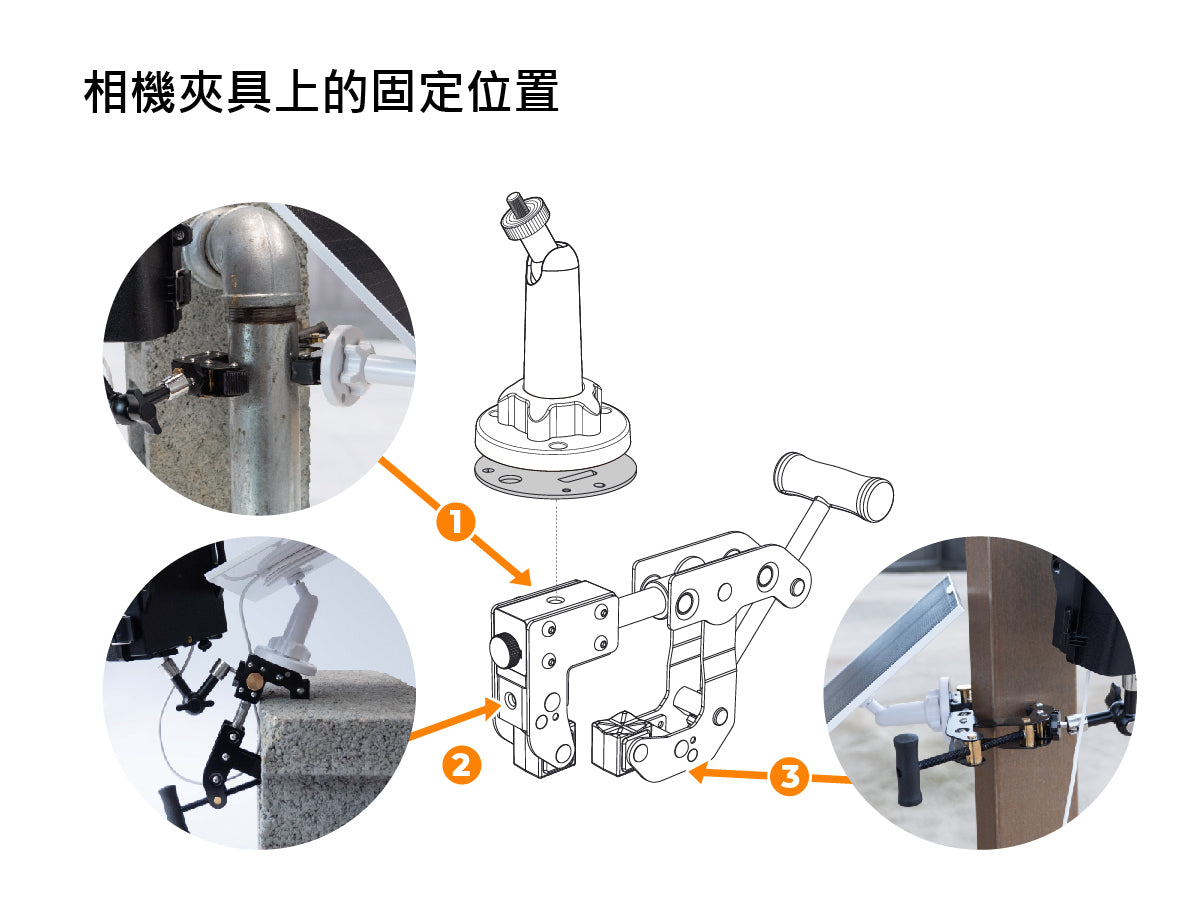 相機夾具上的固定位置

1

2

3